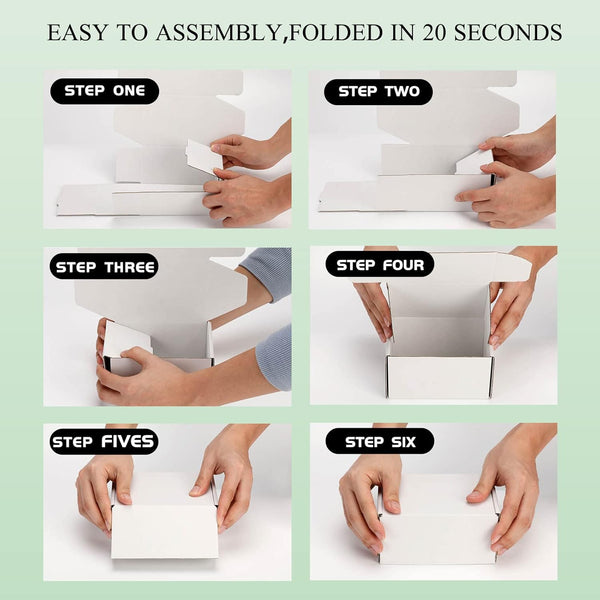 EASY TO ASSEMBLY,FOLDED IN 20 SECONDS

STEP ONE

STEP TWO

STEP THREE

STEP FOUR

STEP FIVES

STEP SIX